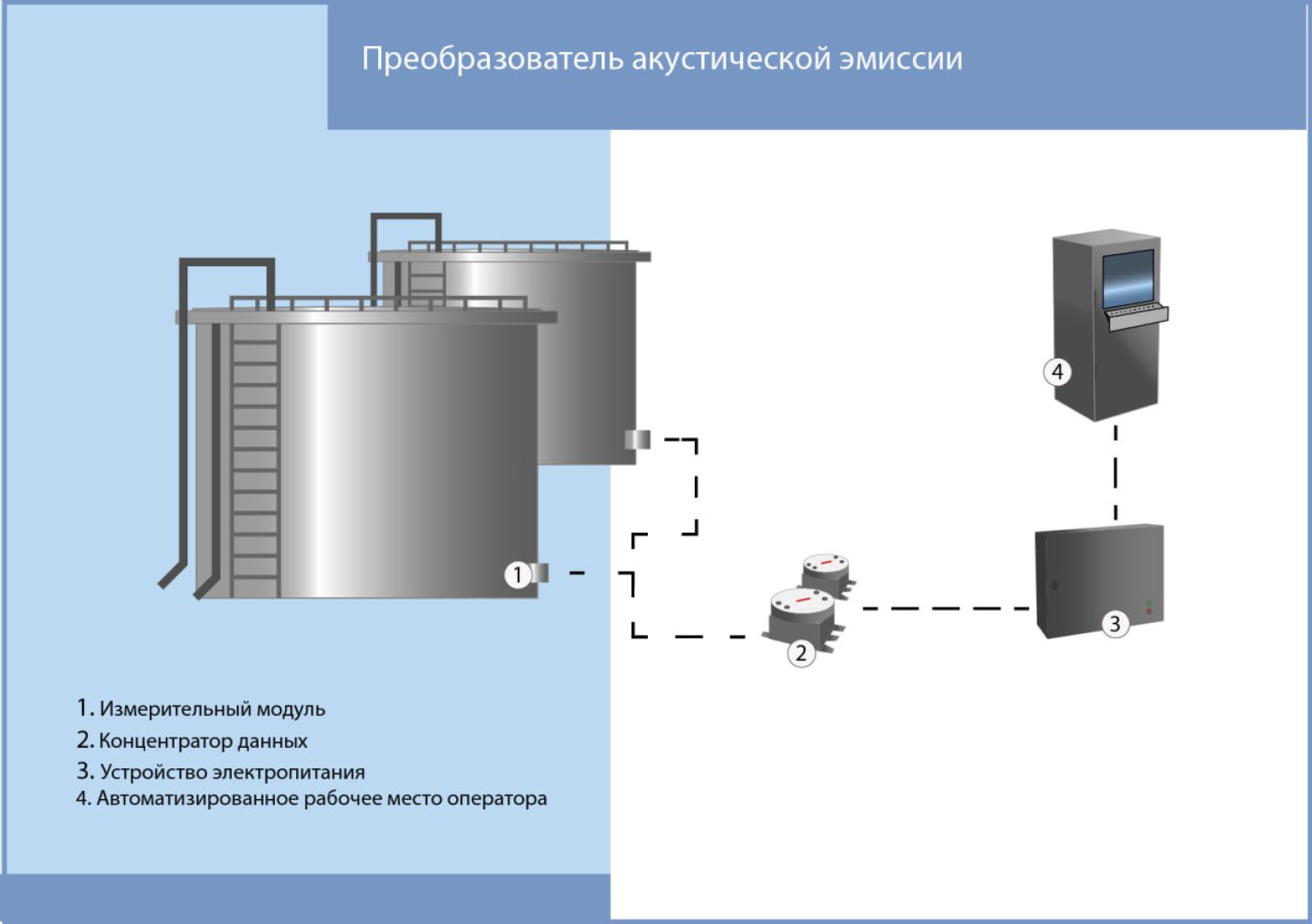 Преобразователь акустической эмиссии

4

1

2

3

1. Измерительный модуль
2. Концентратор данных
3. Устройство электропитания
4. Автоматизированное рабочее место оператора