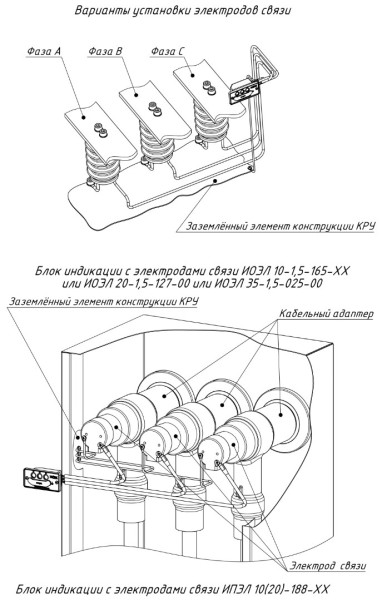 Варианты установки электродов связи

Фаза А
Фаза В
Фаза С

Заземлённый элемент конструкции КРУ

Блок индикации с электродами связи ИОЭЛ 10-1,5-165-ХХ или ИОЭЛ 20-1,5-127-00 или ИОЭЛ 35-1,5-025-00

Заземлённый элемент конструкции КРУ

Кабельный адаптер

Электрод связи

Блок индикации с электродами связи ИПЭЛ 10(20)-188-ХХ