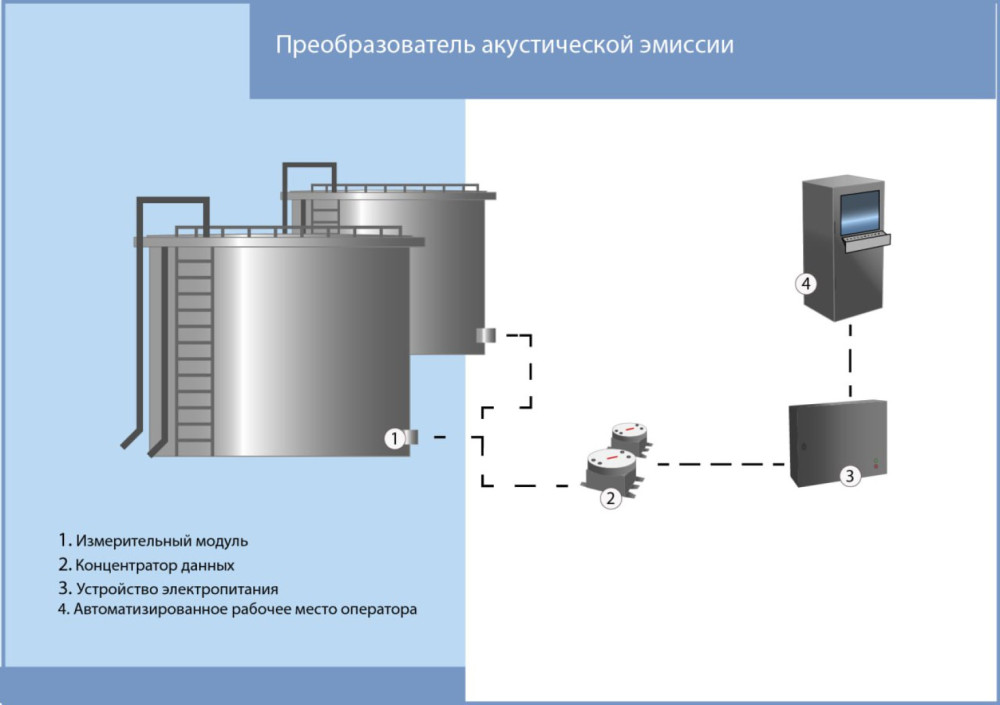 Преобразователь акустической эмиссии

4

1

2

3

1. Измерительный модуль
2. Концентратор данных
3. Устройство электропитания
4. Автоматизированное рабочее место оператора